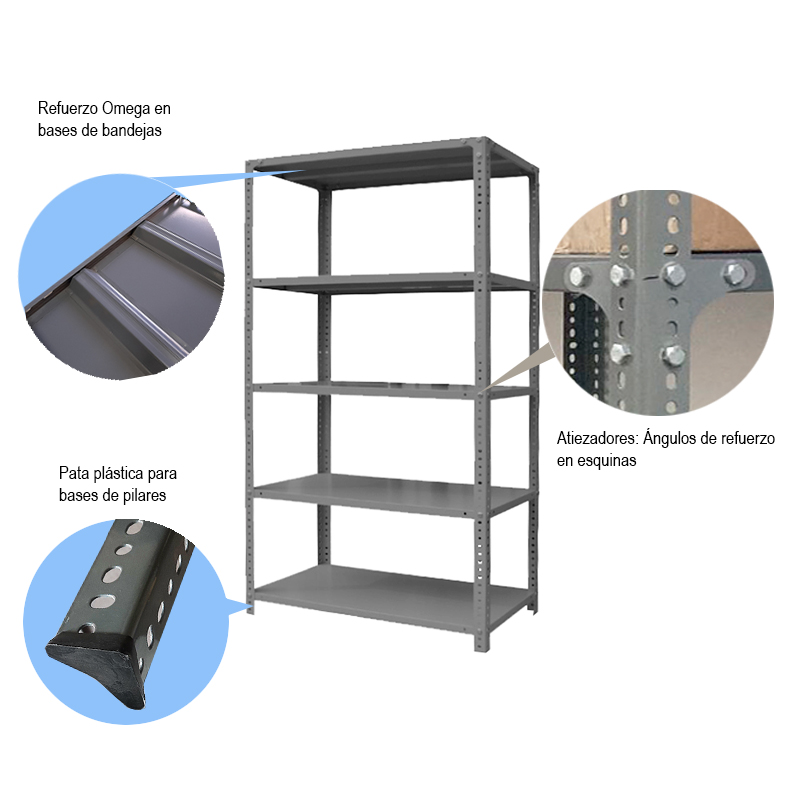 Refuerzo Omega en bases de bandejas

Atiezadores: Ángulos de refuerzo en esquinas

Pata plástica para bases de pilares